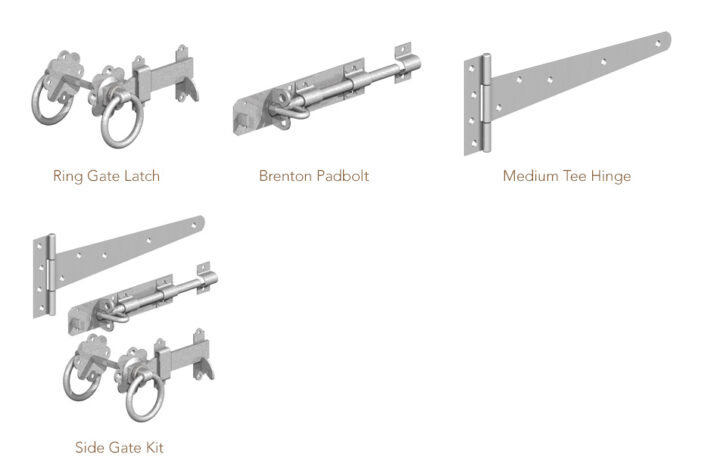 Ring Gate Latch

Brenton Padbolt

Medium Tee Hinge

Side Gate Kit